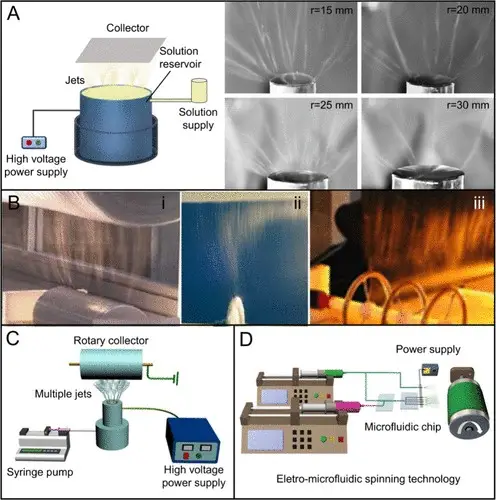 A

Collector

Solution reservoir

Jets

Solution supply

High voltage power supply

r=15 mm

r=20 mm

r=25 mm

r=30 mm

B

i

ii

iii

C

Rotary collector

Multiple jets

Syringe pump

High voltage power supply

D

Power supply

Microfluidic chip

Eletro-microfluidic spinning technology