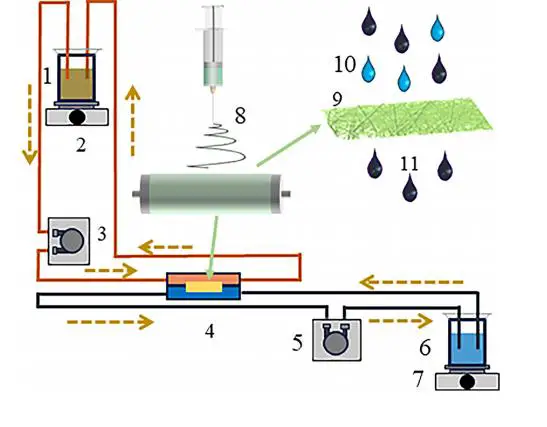 1
2
8
10
9
11
3
4
5
6
7